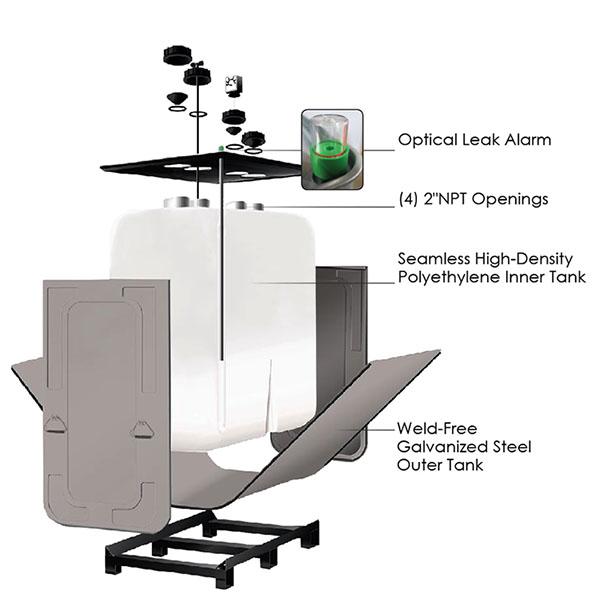 Optical Leak Alarm

(4) 2"NPT Openings

Seamless High-Density Polyethylene Inner Tank

Weld-Free Galvanized Steel Outer Tank