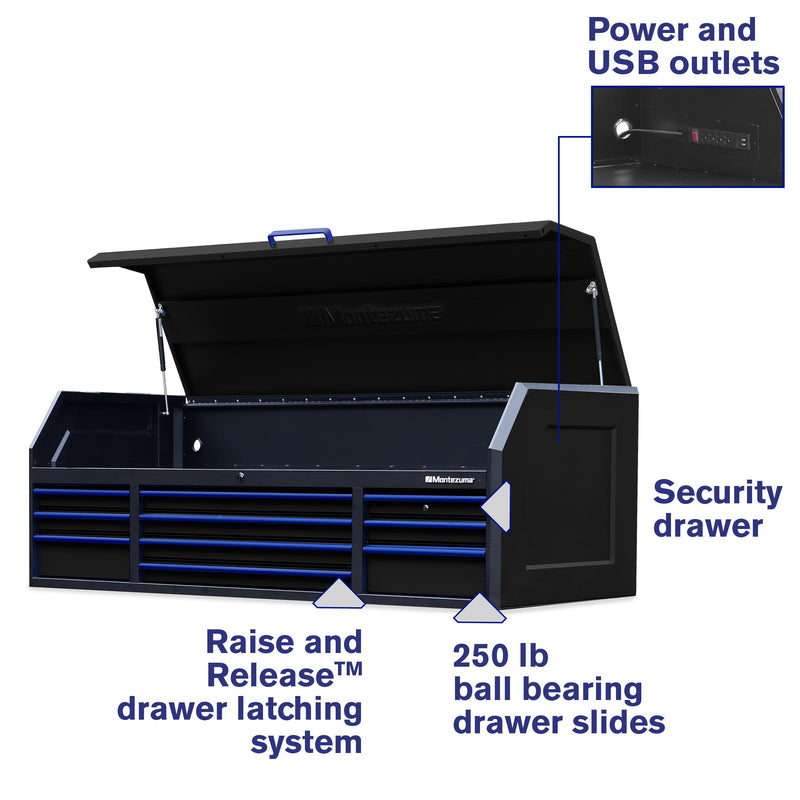 Power and USB outlets

Montezuma

Montezuma

Security drawer

Raise and Release™ drawer latching system

250 lb ball bearing drawer slides