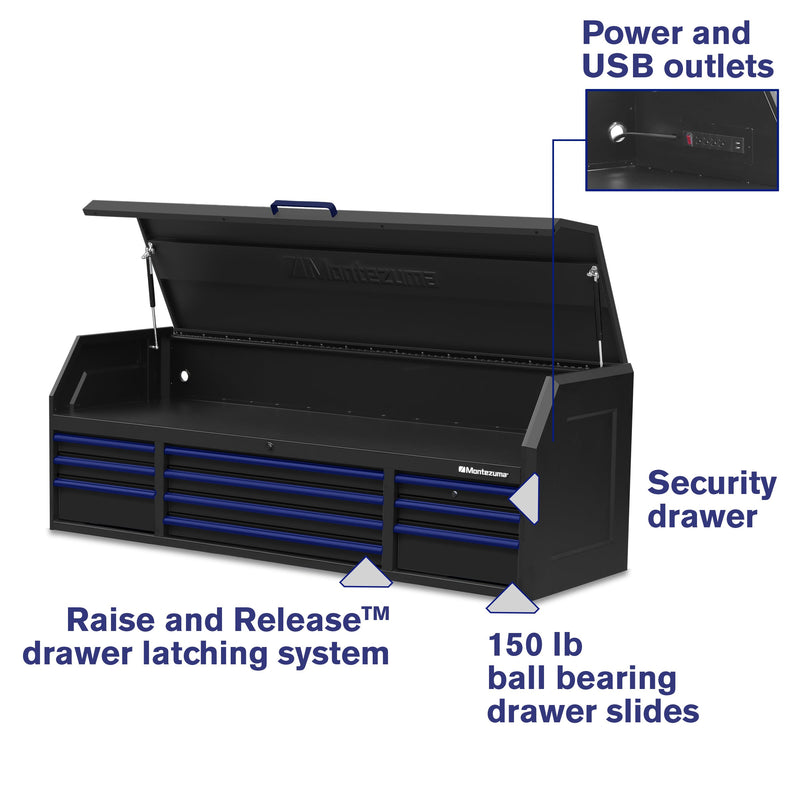 Power and USB outlets

Montezuma

Montezuma

Security drawer

Raise and Release™ drawer latching system

150 lb ball bearing drawer slides