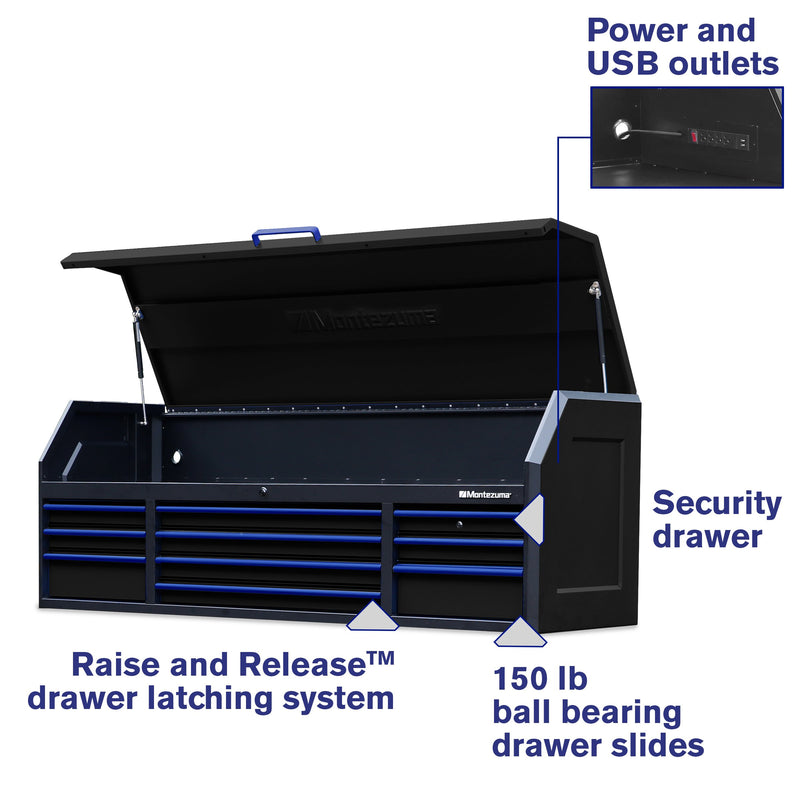 Power and USB outlets

Montezuma

Montezuma

Security drawer

Raise and Release™ drawer latching system

150 lb ball bearing drawer slides