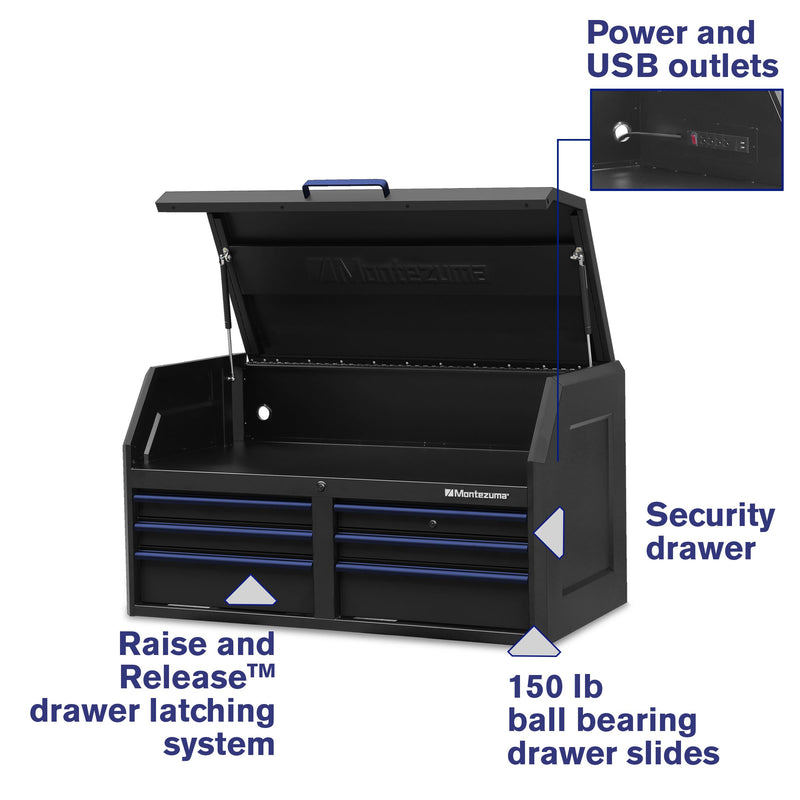 Power and USB outlets

Montezuma

Montezuma

Security drawer

Raise and Release™ drawer latching system

150 lb ball bearing drawer slides