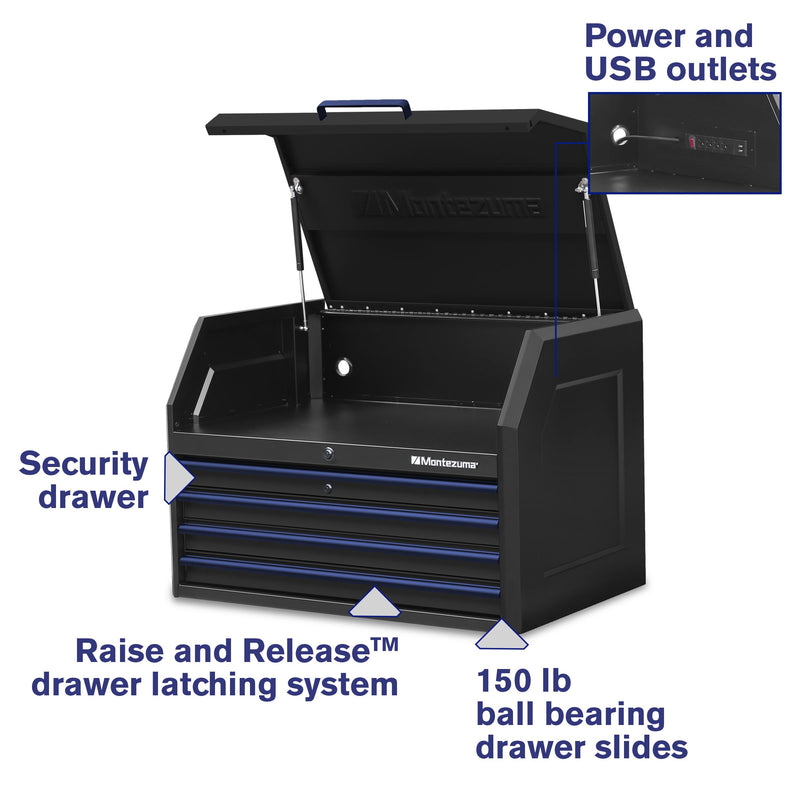 Power and USB outlets

Montezuma

Montezuma

Security drawer

Raise and Release™ drawer latching system

150 lb ball bearing drawer slides