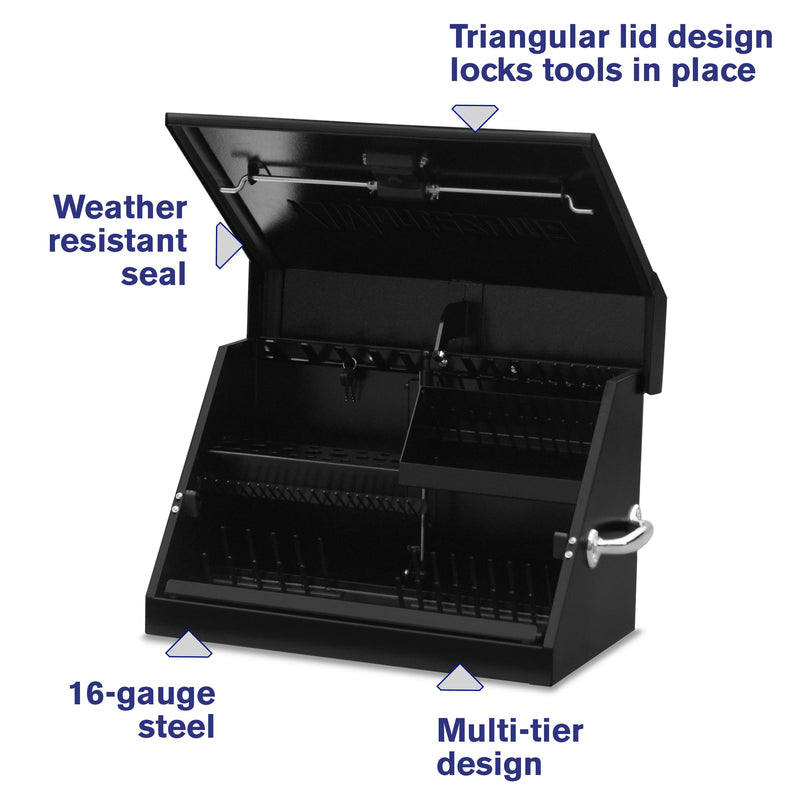 Triangular lid design locks tools in place

Weather resistant seal

16-gauge steel

Multi-tier design