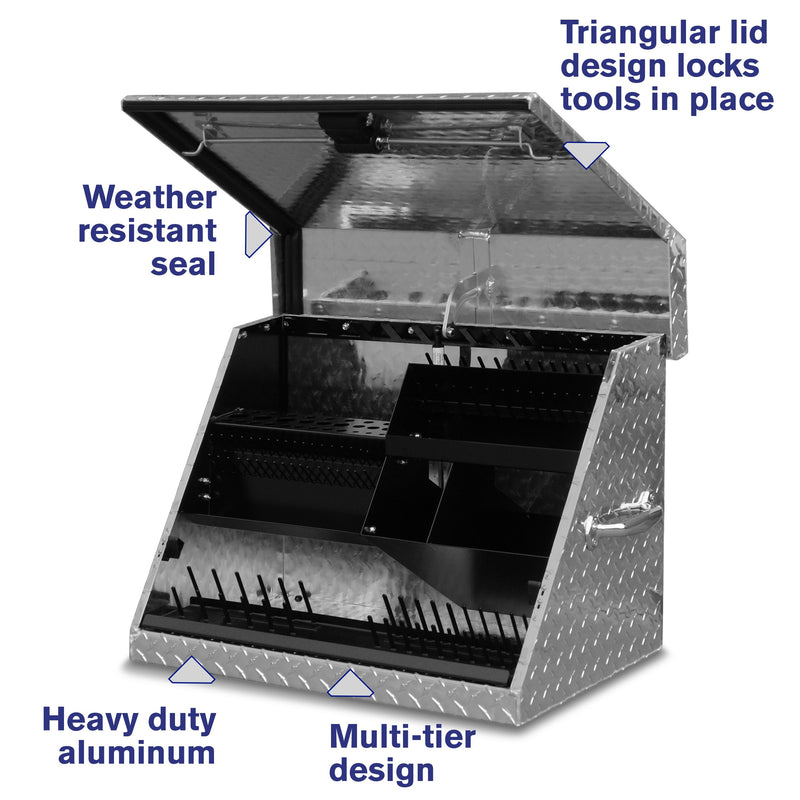 Triangular lid design locks tools in place

Weather resistant seal

Heavy duty aluminum

Multi-tier design