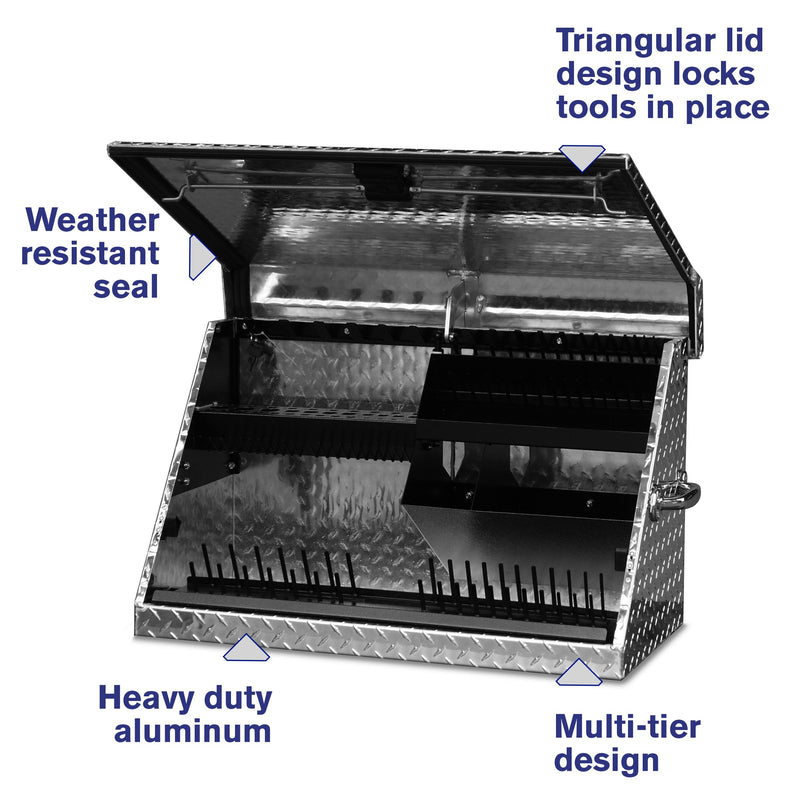 Triangular lid design locks tools in place

Weather resistant seal

Heavy duty aluminum

Multi-tier design